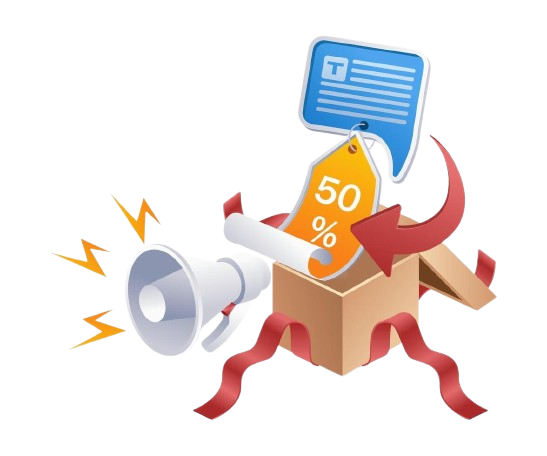 T

50
%